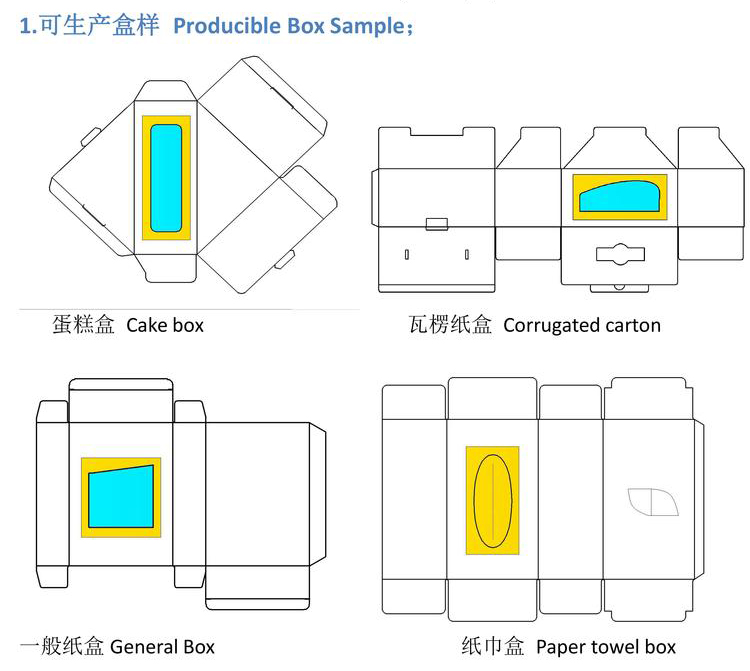 1.可生产盒样 Producible Box Sample；

蛋糕盒 Cake box

瓦楞纸盒 Corrugated carton

一般纸盒 General Box

纸巾盒 Paper towel box